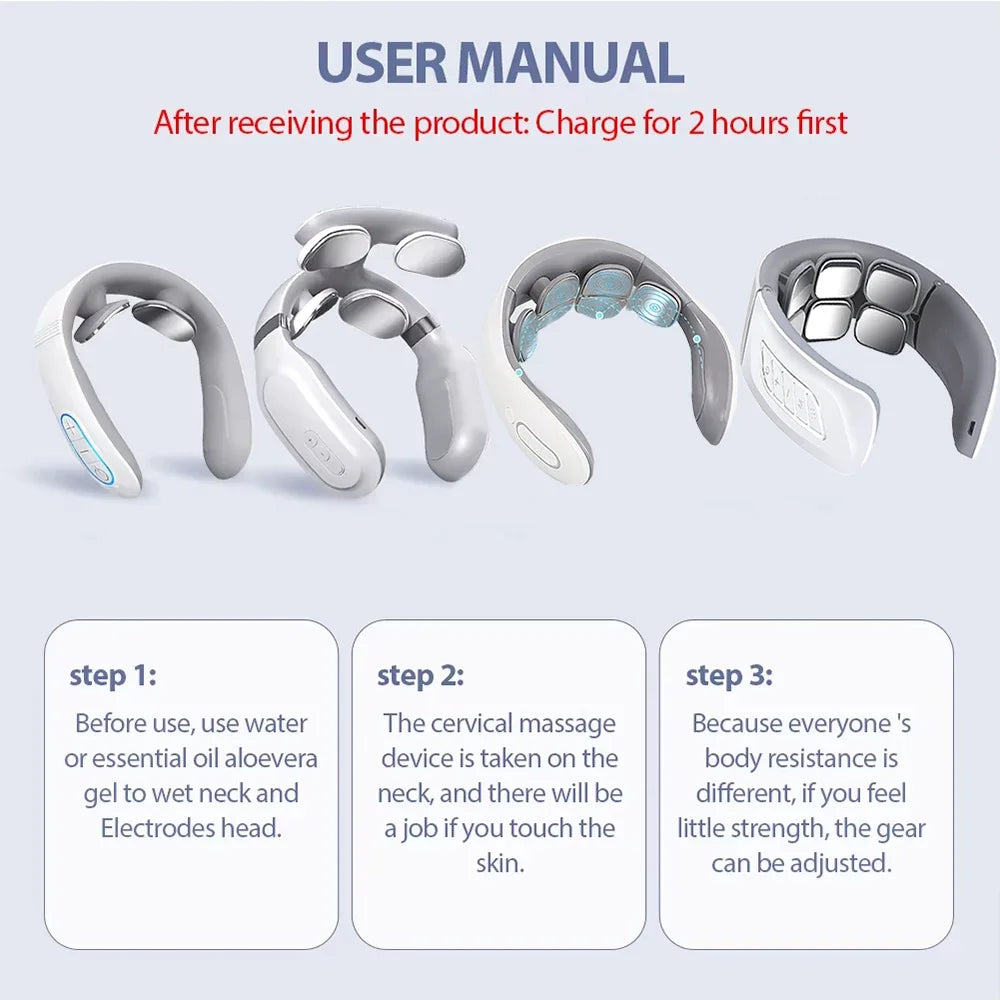 USER MANUAL

After receiving the product: Charge for 2 hours first

step 1:

Before use, use water or essential oil aloevera gel to wet neck and Electrodes head.

step 2:

The cervical massage device is taken on the neck, and there will be a job if you touch the skin.

step 3:

Because everyone 's body resistance is different, if you feel little strength, the gear can be adjusted.