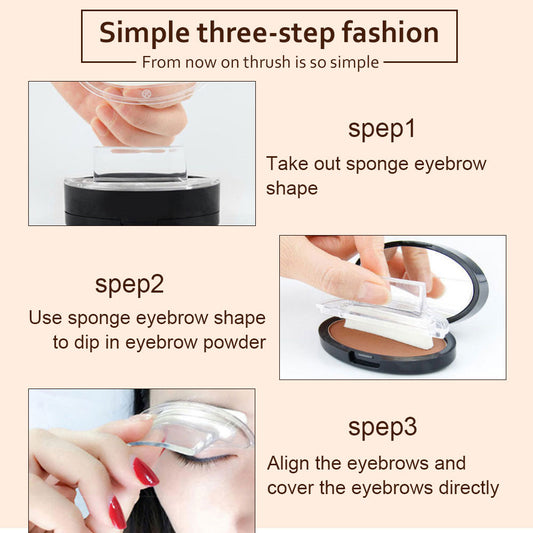 Simple three-step fashion

From now on thrush is so simple

spep1

Take out sponge eyebrow shape

spep2

Use sponge eyebrow shape to dip in eyebrow powder

spep3

Align the eyebrows and cover the eyebrows directly