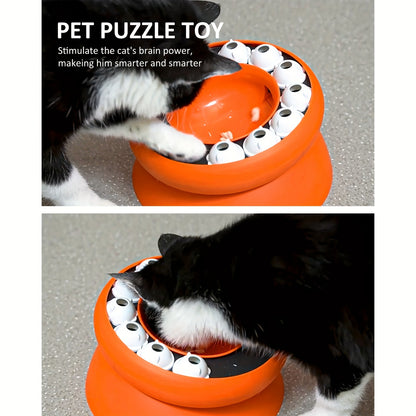 PET PUZZLE TOY

Stimulate the cat's brain power, makeing him smarter and smarter