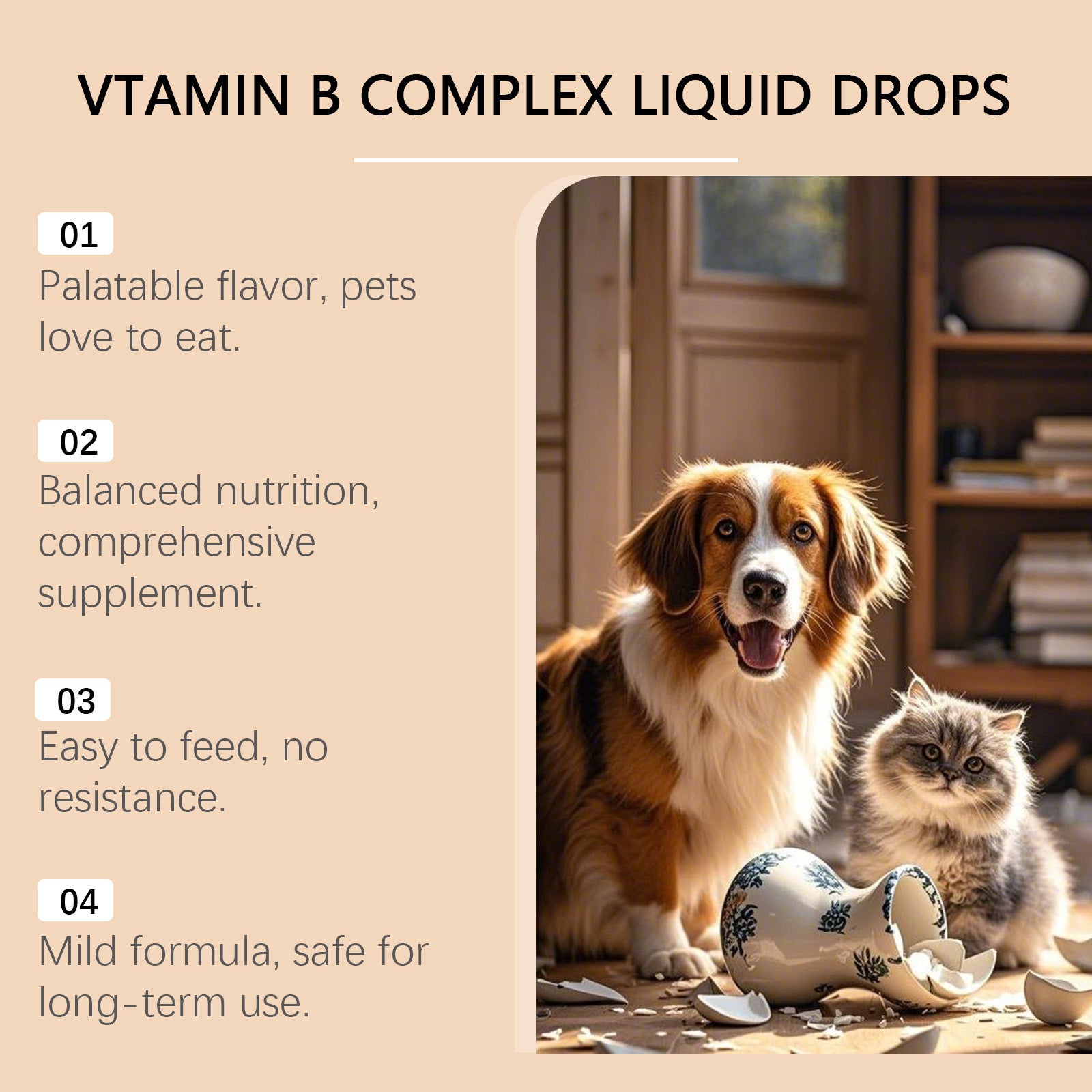 VTAMIN B COMPLEX LIQUID DROPS

01
Palatable flavor, pets love to eat.

02
Balanced nutrition, comprehensive supplement.

03
Easy to feed, no resistance.

04
Mild formula, safe for long-term use.