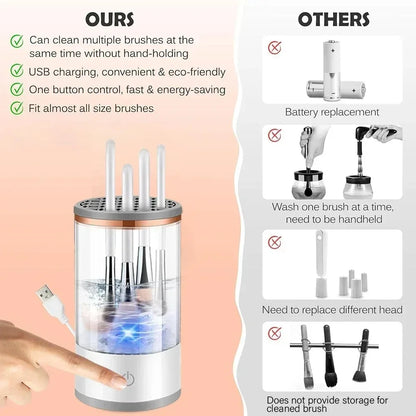 OURS

Can clean multiple brushes at the same time without hand-holding

USB charging, convenient & eco-friendly

One button control, fast & energy-saving

Fit almost all size brushes

OTHERS

Battery replacement

Wash one brush at a time, need to be handheld

Need to replace different head

Does not provide storage for cleaned brush