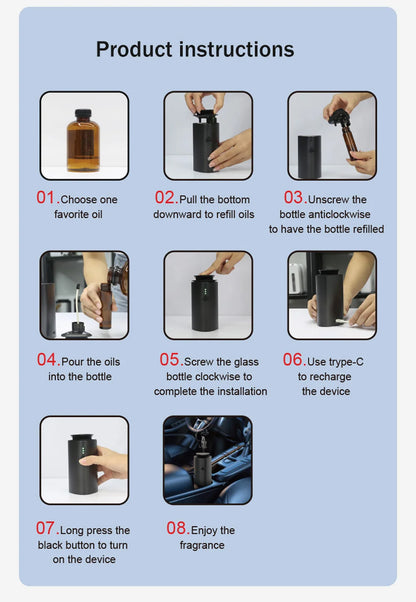 Product instructions

01.Choose one favorite oil

02.Pull the bottom downward to refill oils

03.Unscrew the bottle anticlockwise to have the bottle refilled

04.Pour the oils into the bottle

05.Screw the glass bottle clockwise to complete the installation

06.Use trype-C to recharge the device

07.Long press the black button to turn on the device

08.Enjoy the fragrance