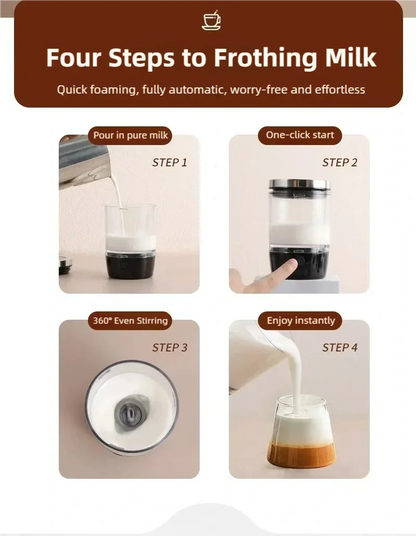 Four Steps to Frothing Milk

Quick foaming, fully automatic, worry-free and effortless

Pour in pure milk

STEP 1

One-click start

STEP 2

360° Even Stirring

STEP 3

Enjoy instantly

STEP 4