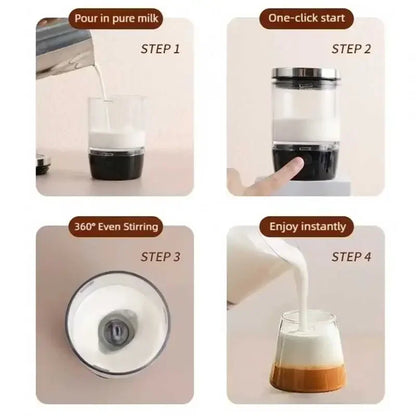 Pour in pure milk

STEP 1

One-click start

STEP 2

360° Even Stirring

STEP 3

Enjoy instantly

STEP 4