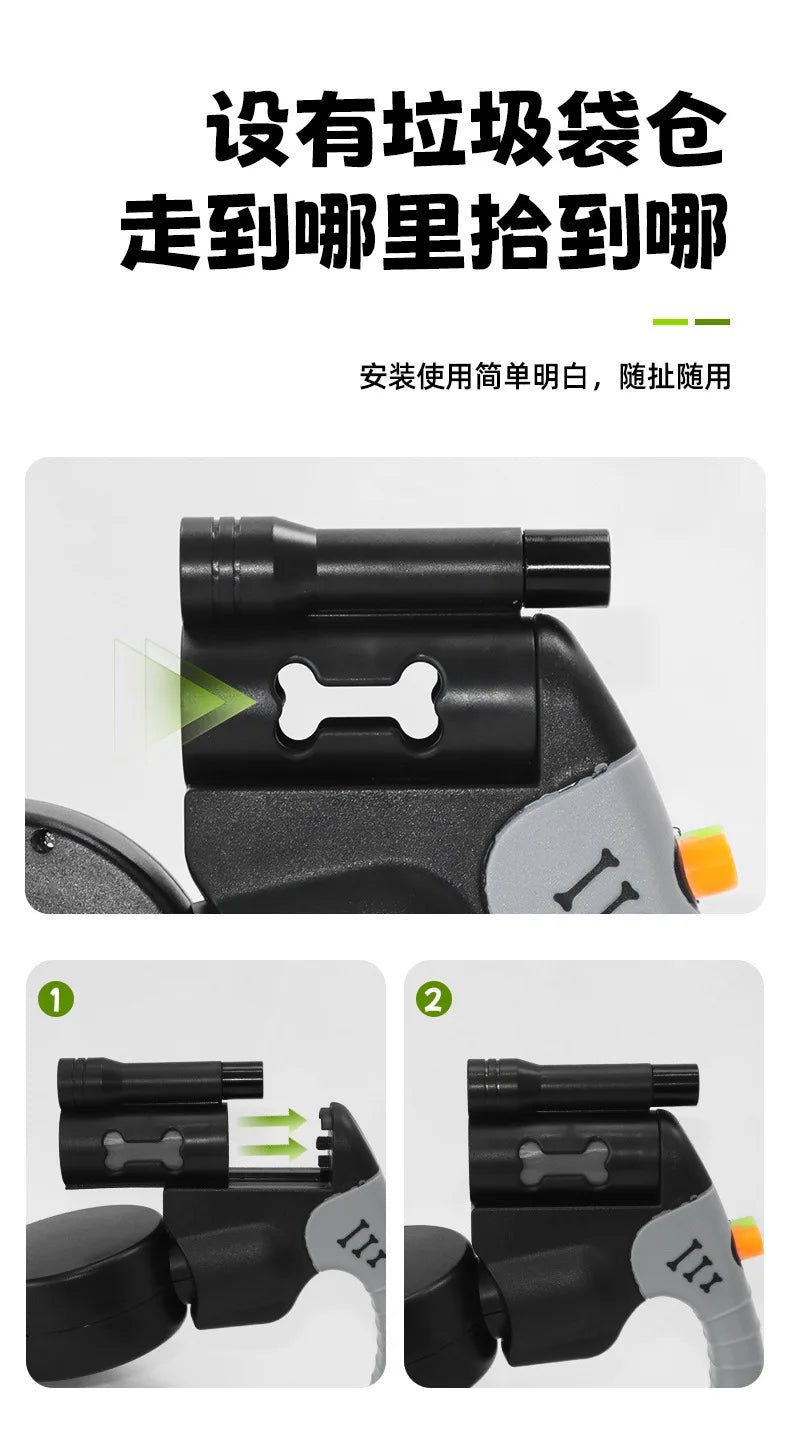 设有垃圾袋仓
走到哪里拾到哪

安装使用简单明白，随扯随用

1

2