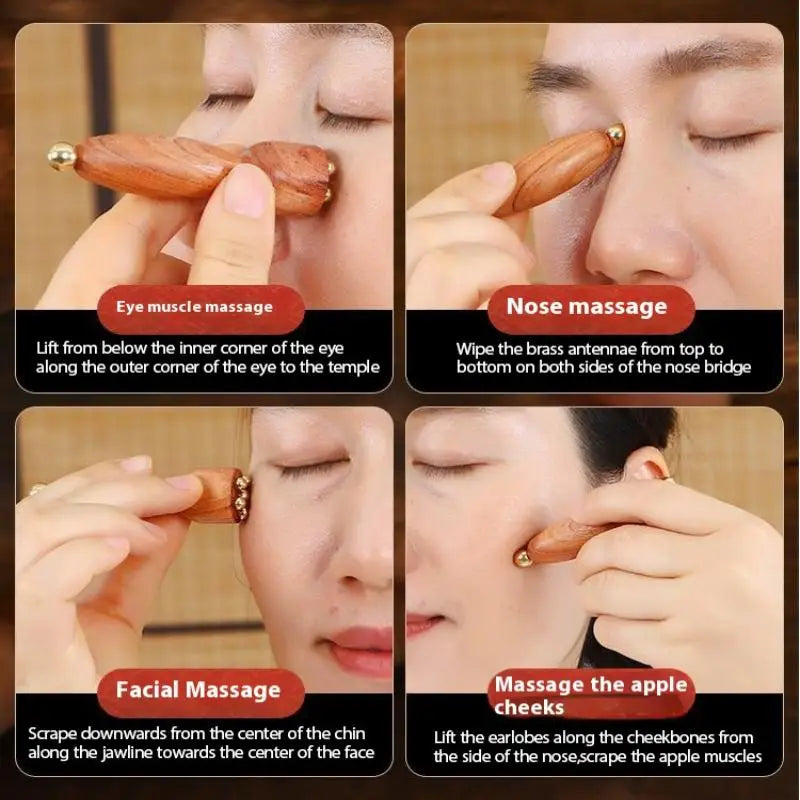 Eye muscle massage

Lift from below the inner corner of the eye along the outer corner of the eye to the temple

Nose massage

Wipe the brass antennae from top to bottom on both sides of the nose bridge

Facial Massage

Scrape downwards from the center of the chin along the jawline towards the center of the face

Massage the apple cheeks

Lift the earlobes along the cheekbones from the side of the nose,scrape the apple muscles