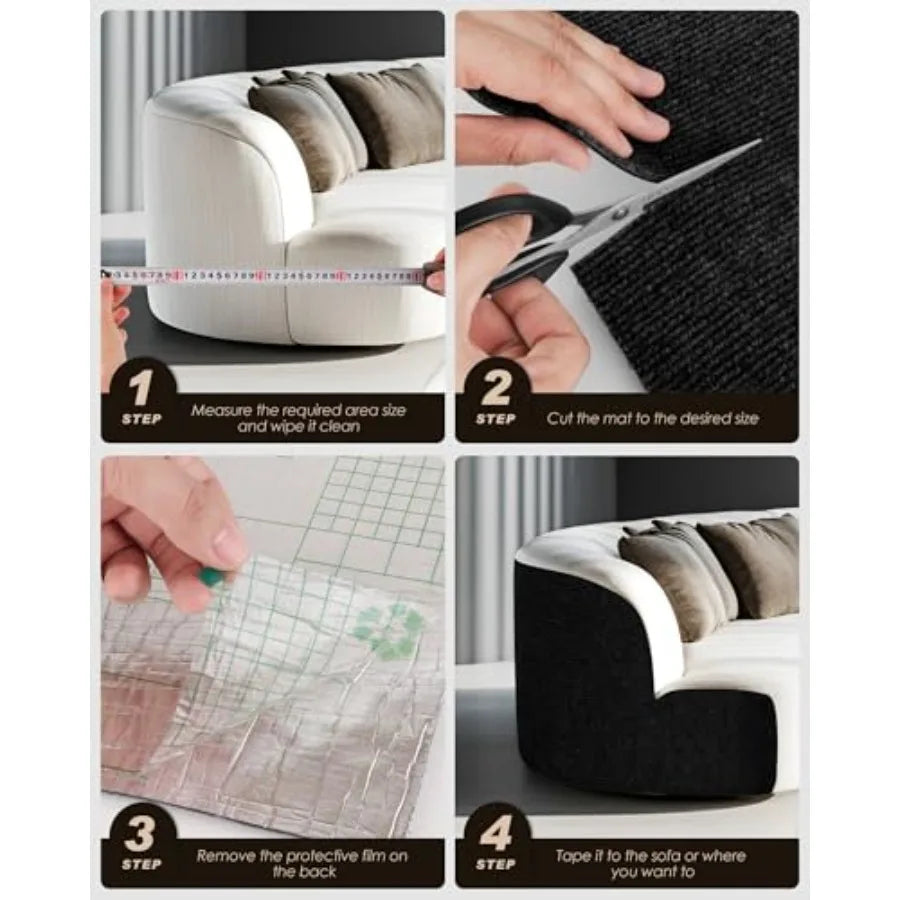 1
STEP
Measure the required area size and wipe it clean

2
STEP
Cut the mat to the desired size

3
STEP
Remove the protective film on the back

4
STEP
Tape it to the sofa or where you want to